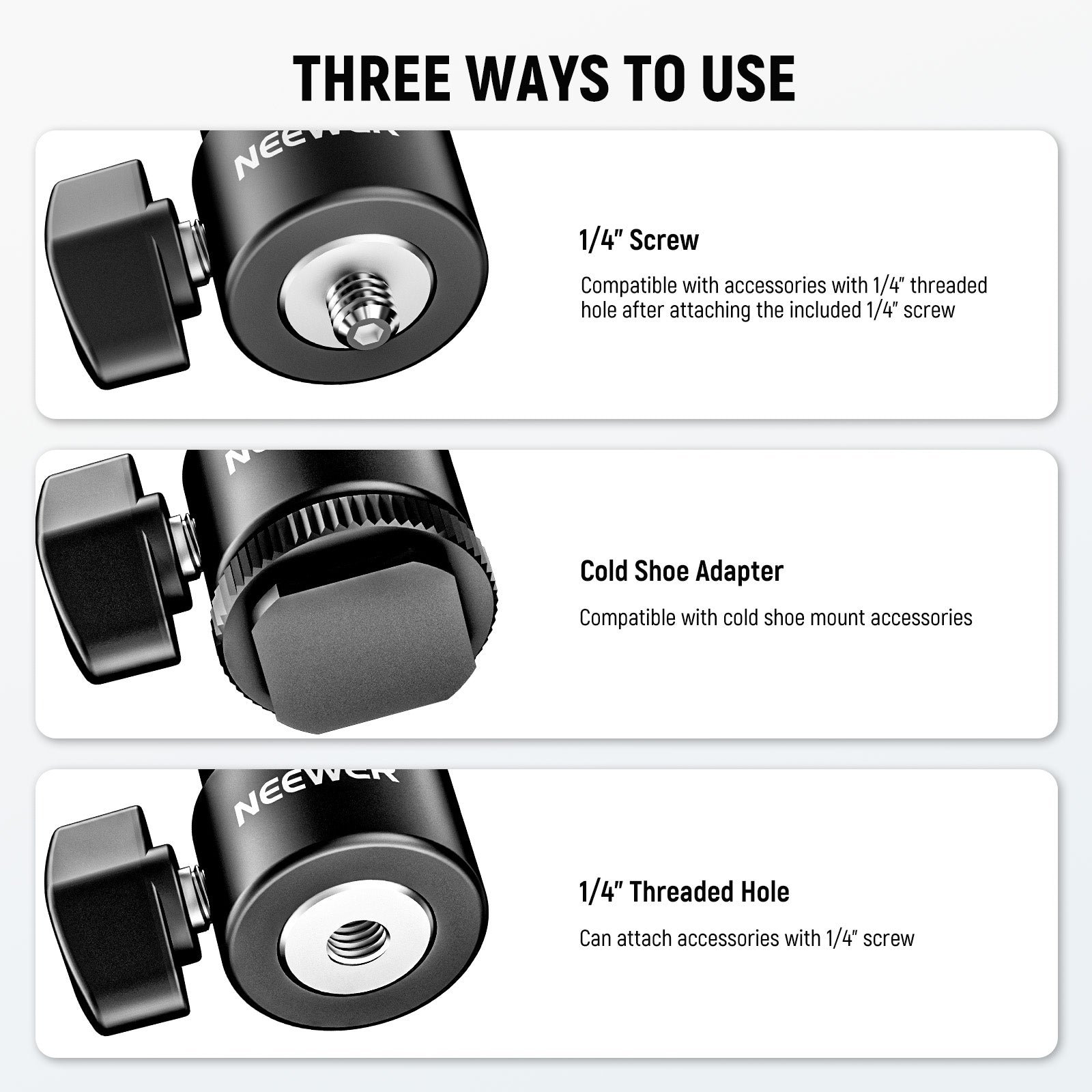 THREE WAYS TO USE

NEEWER

1/4" Screw

Compatible with accessories with 1/4" threaded hole after attaching the included 1/4" screw

Cold Shoe Adapter

Compatible with cold shoe mount accessories

NEEWER

1/4" Threaded Hole

Can attach accessories with 1/4" screw