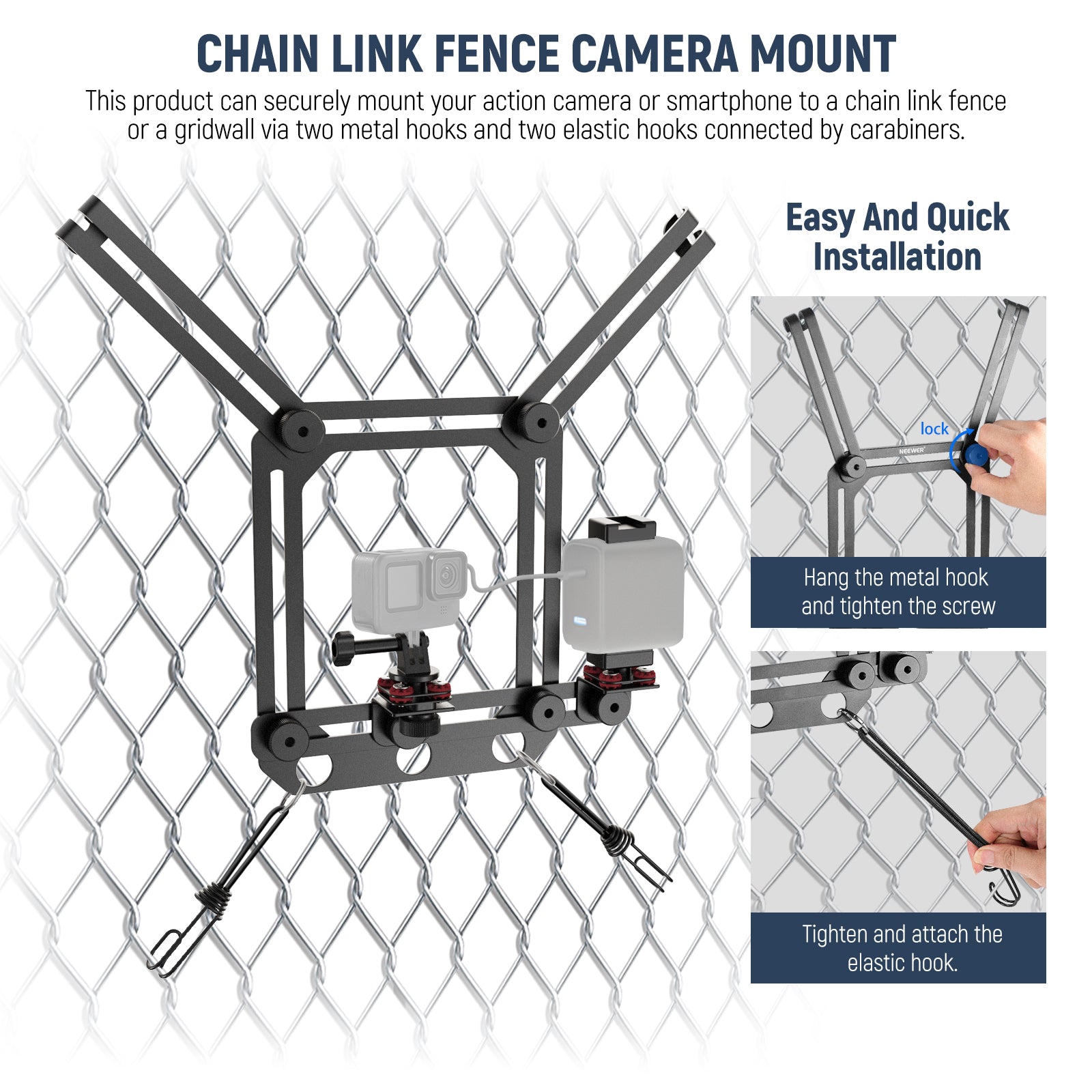 CHAIN LINK FENCE CAMERA MOUNT

This product can securely mount your action camera or smartphone to a chain link fence or a gridwall via two metal hooks and two elastic hooks connected by carabiners.

Easy And Quick Installation

lock

NEEWER

Hang the metal hook and tighten the screw

Tighten and attach the elastic hook.