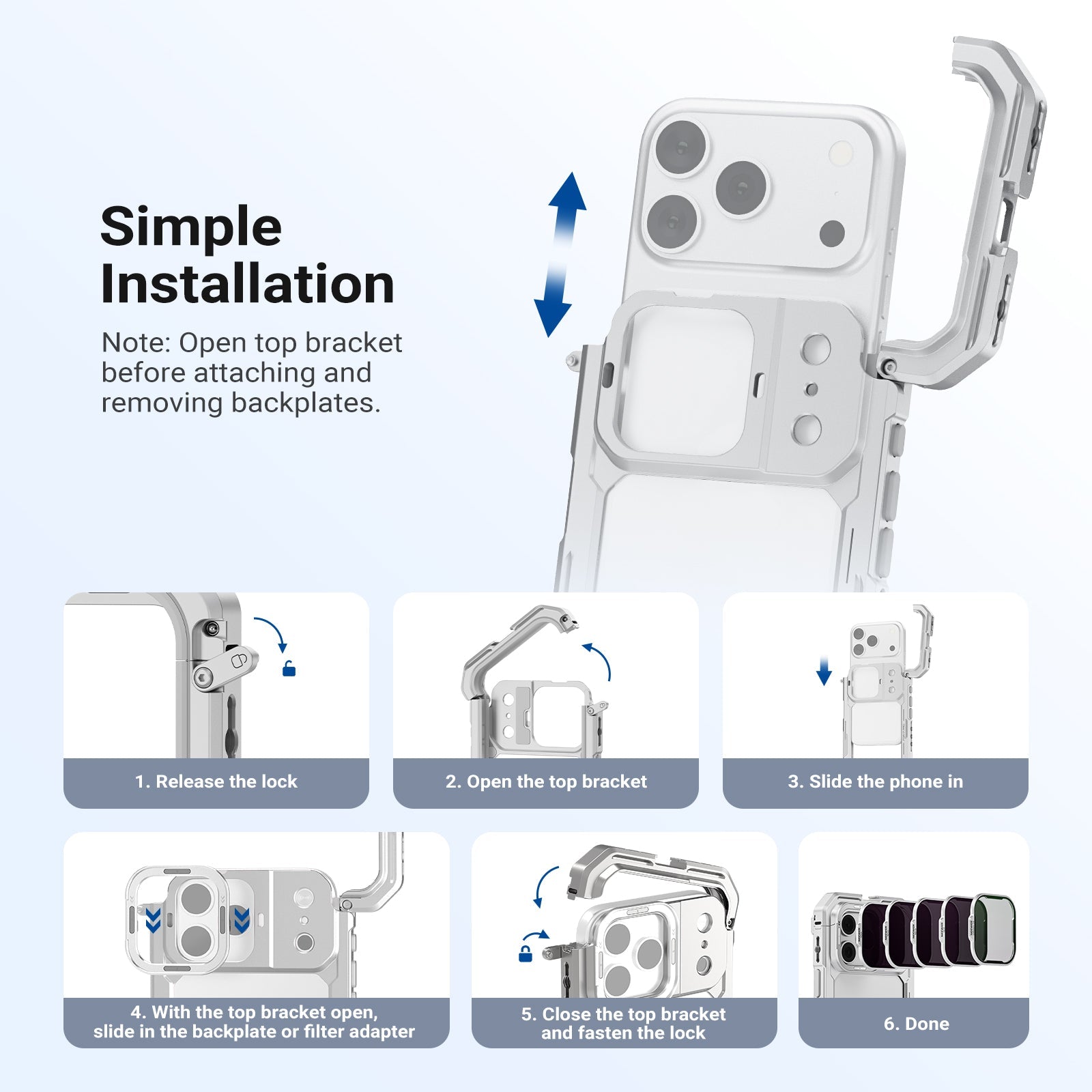 Simple Installation

Note: Open top bracket before attaching and removing backplates.

1. Release the lock

2. Open the top bracket

3. Slide the phone in

4. With the top bracket open, slide in the backplate or filter adapter

5. Close the top bracket and fasten the lock

6. Done