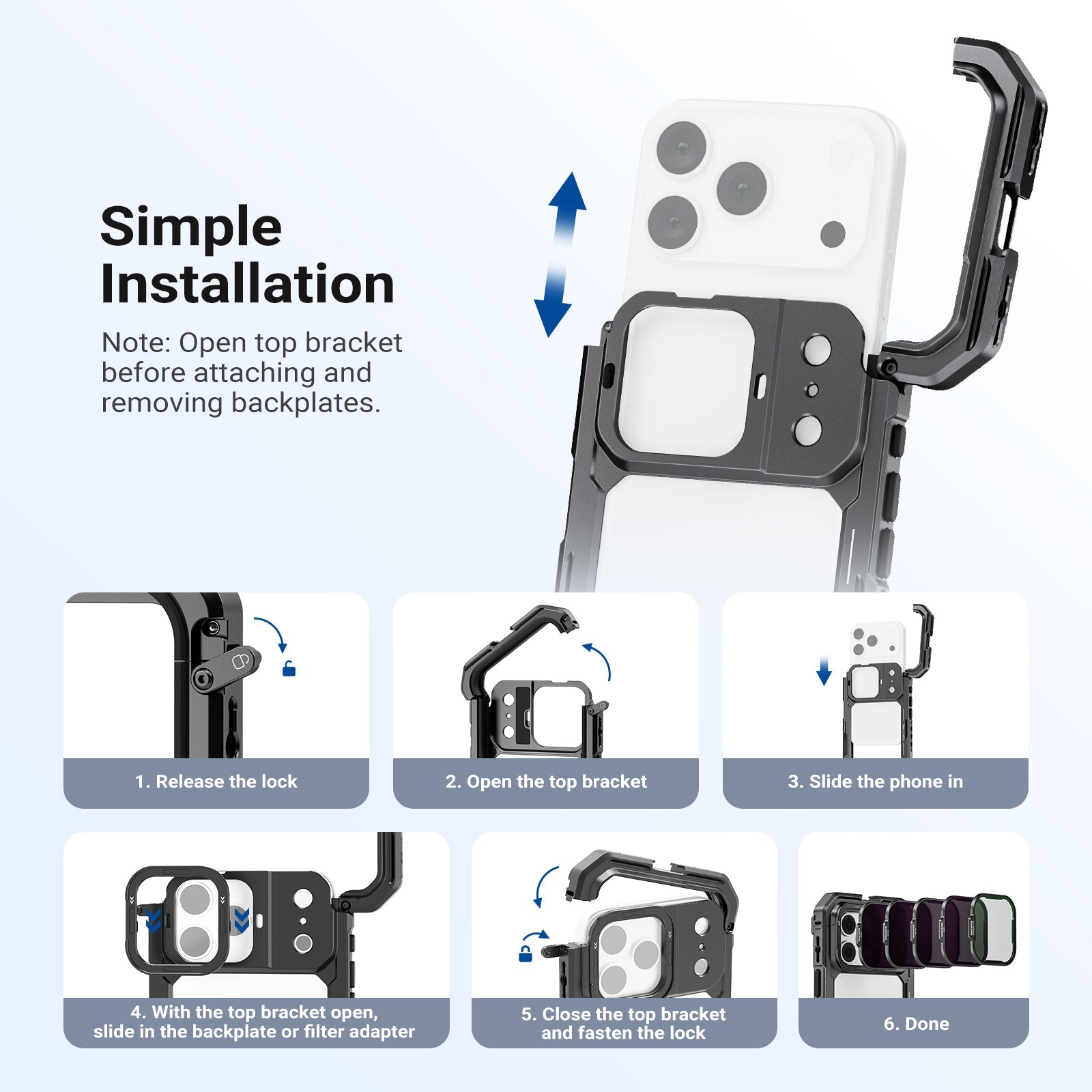 Simple Installation

Note: Open top bracket before attaching and removing backplates.

1. Release the lock

2. Open the top bracket

3. Slide the phone in

4. With the top bracket open, slide in the backplate or filter adapter

5. Close the top bracket and fasten the lock

6. Done