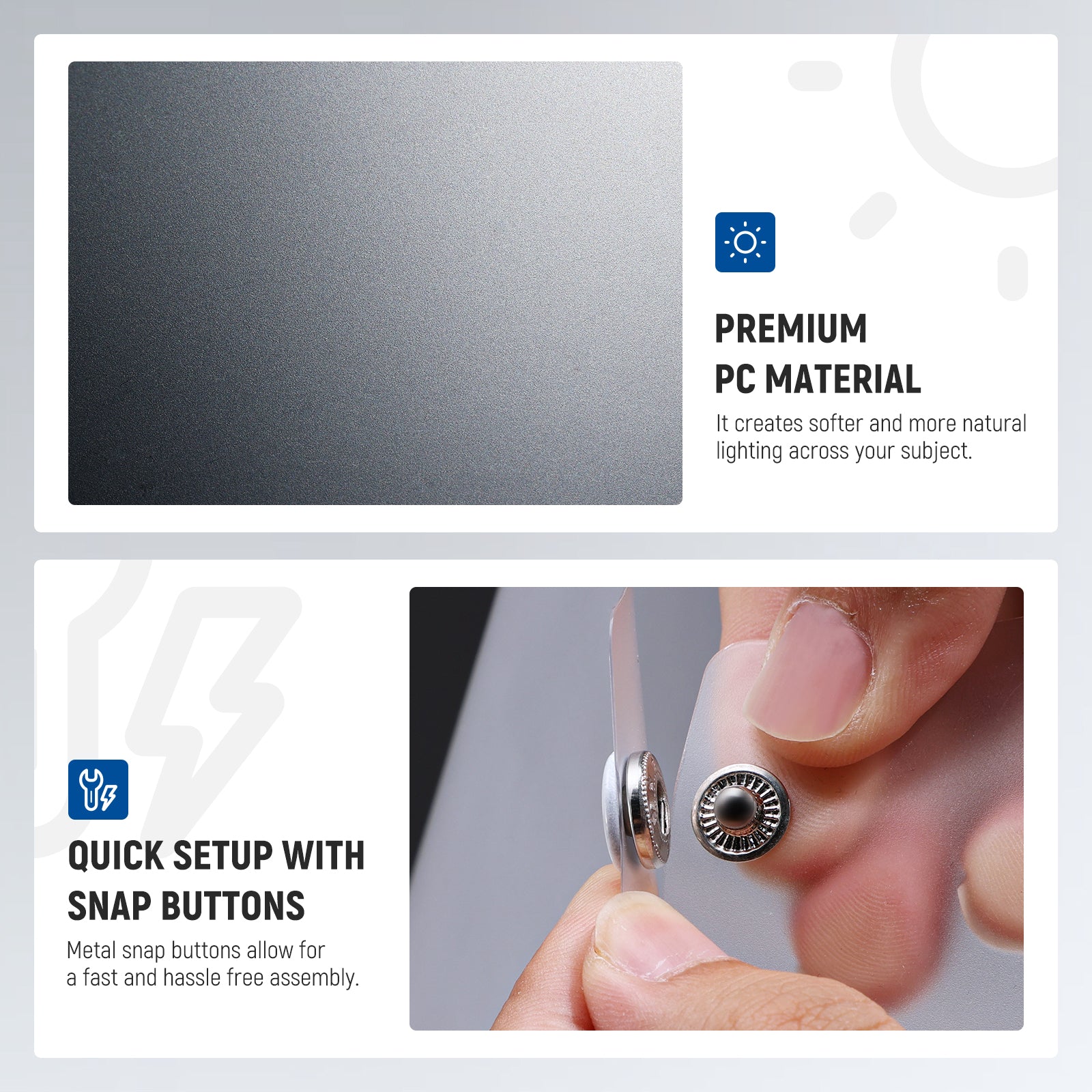 PREMIUM PC MATERIAL

It creates softer and more natural lighting across your subject.

QUICK SETUP WITH SNAP BUTTONS

Metal snap buttons allow for a fast and hassle free assembly.