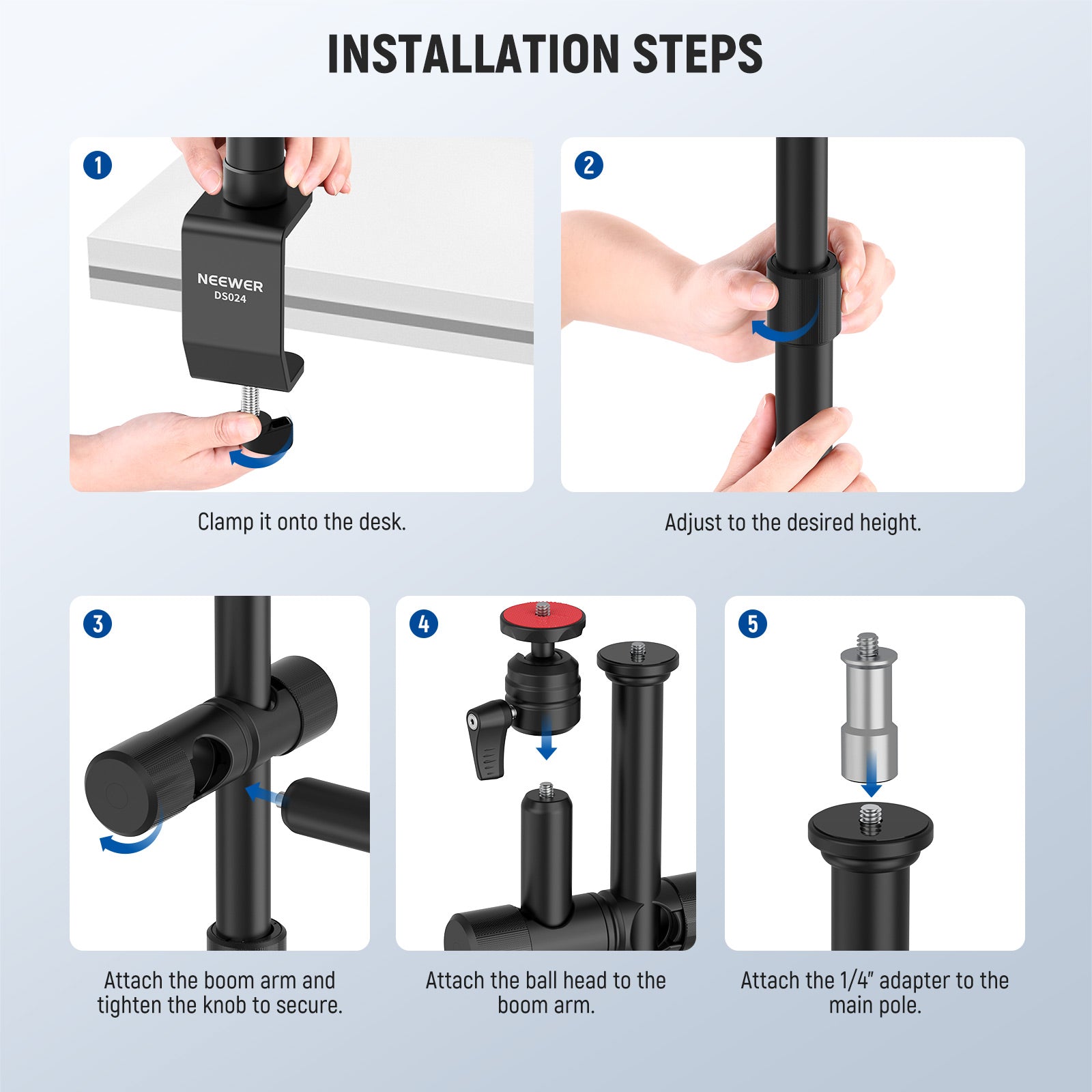 INSTALLATION STEPS

1

NEEWER
DS024

Clamp it onto the desk.

2

Adjust to the desired height.

3

Attach the boom arm and tighten the knob to secure.

4

Attach the ball head to the boom arm.

5

Attach the 1/4″ adapter to the main pole.