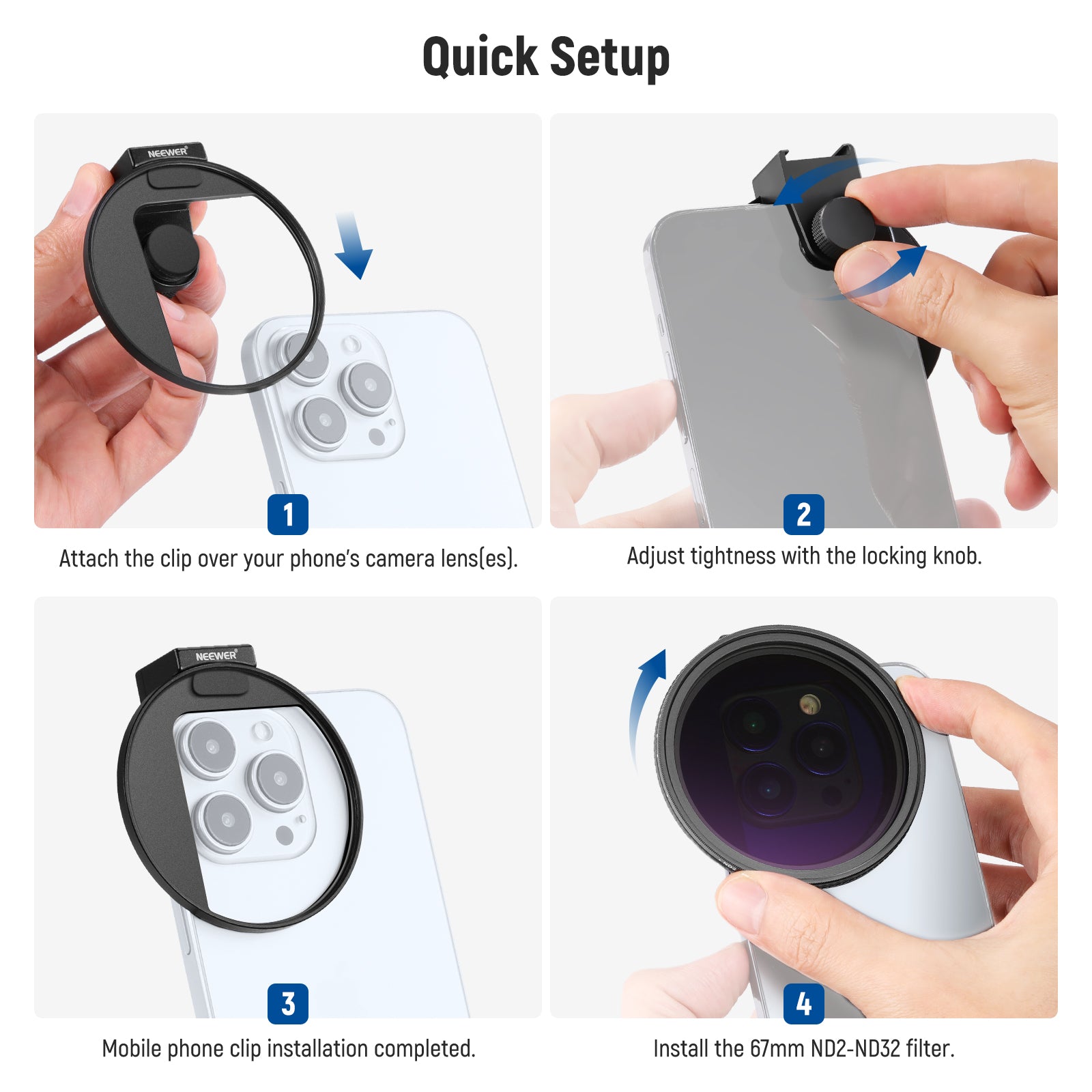 Quick Setup

NEEWER

1

Attach the clip over your phone's camera lens(es).

2

Adjust tightness with the locking knob.

NEEWER

3

Mobile phone clip installation completed.

4

Install the 67mm ND2-ND32 filter.