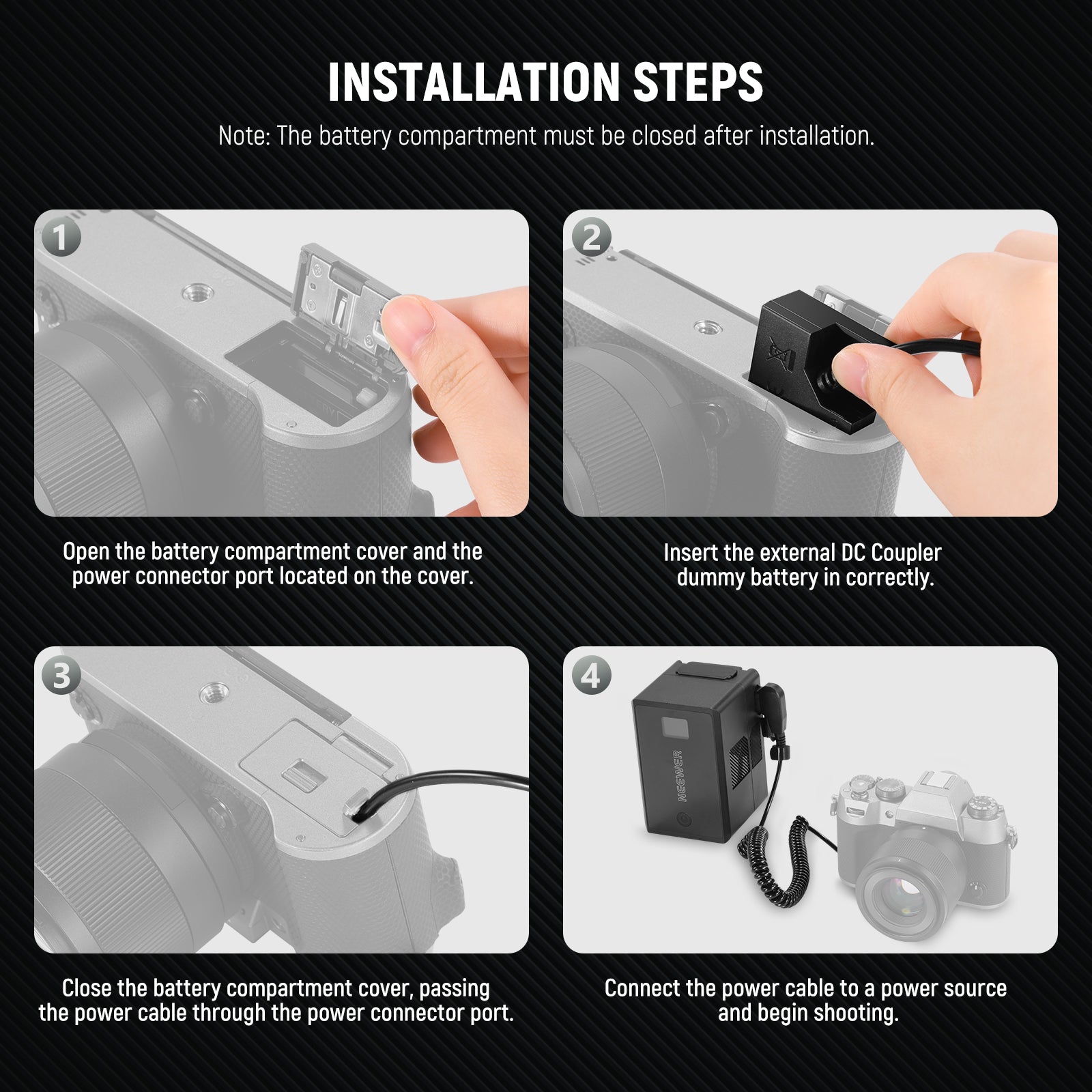 INSTALLATION STEPS

Note: The battery compartment must be closed after installation.

1

Open the battery compartment cover and the power connector port located on the cover.

2

Insert the external DC Coupler dummy battery in correctly.

3

Close the battery compartment cover, passing the power cable through the power connector port.

4

NEEWER

Connect the power cable to a power source and begin shooting.