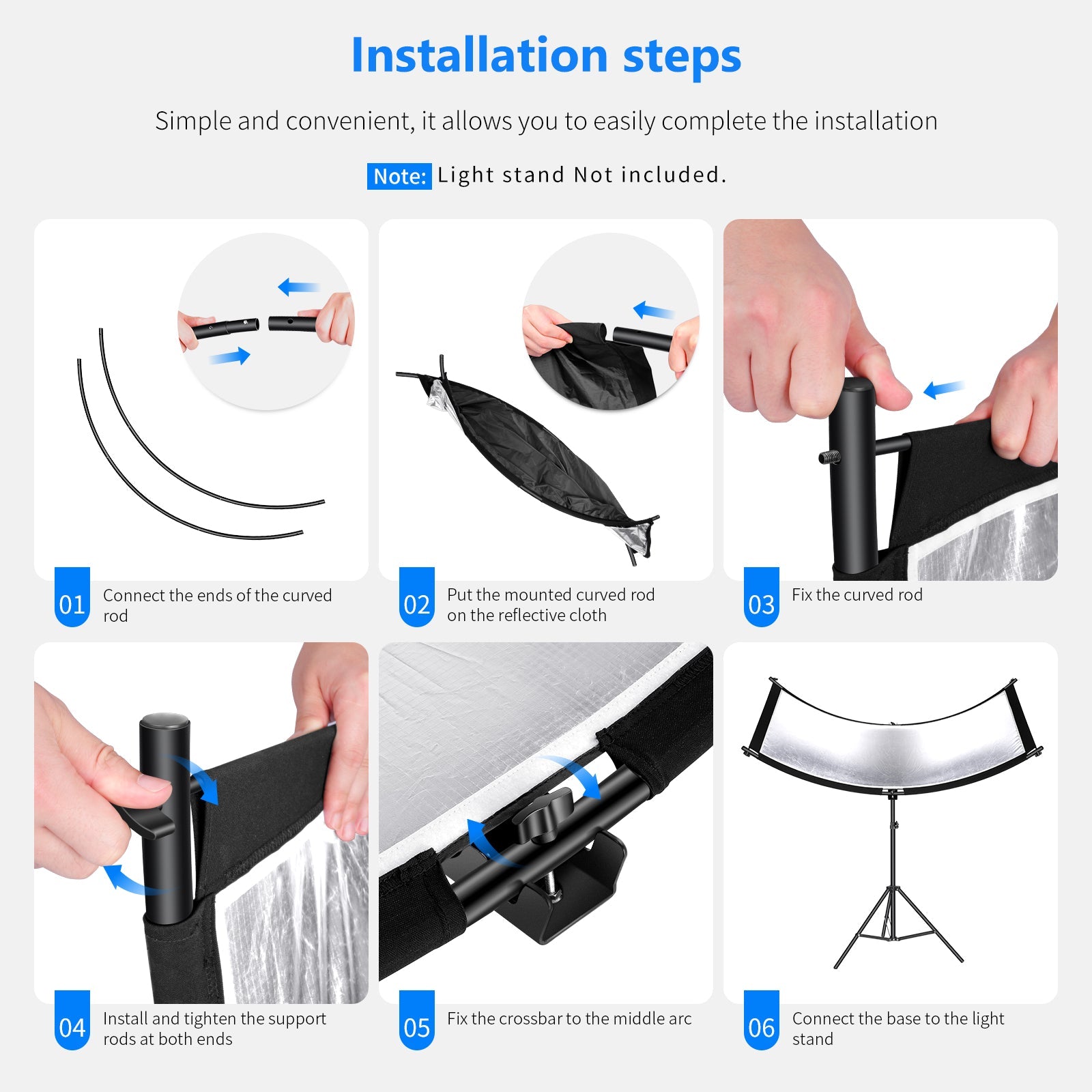 Installation steps

Simple and convenient, it allows you to easily complete the installation

Note: Light stand Not included.

01 Connect the ends of the curved rod

02 Put the mounted curved rod on the reflective cloth

03 Fix the curved rod

04 Install and tighten the support rods at both ends

05 Fix the crossbar to the middle arc

06 Connect the base to the light stand