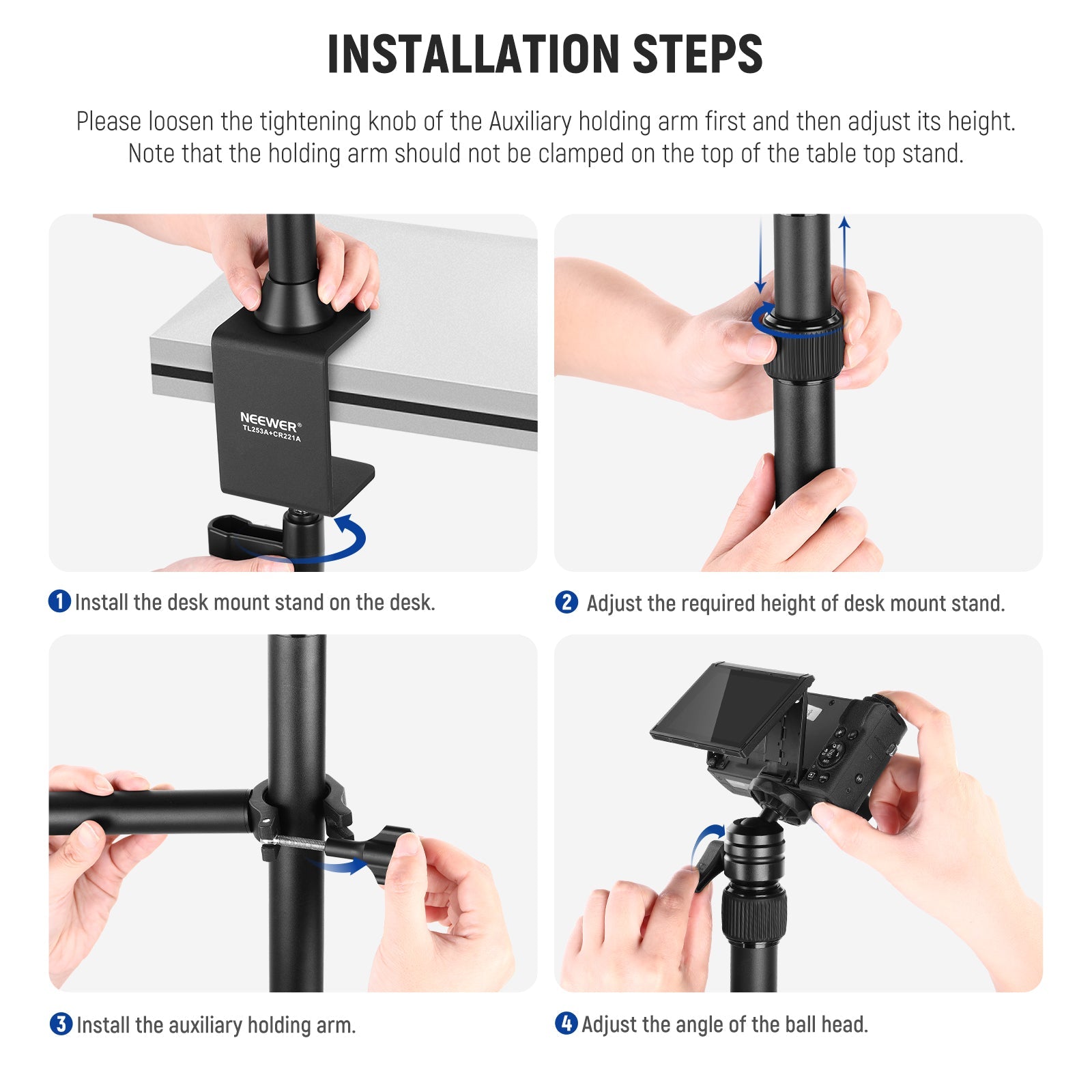 INSTALLATION STEPS

Please loosen the tightening knob of the Auxiliary holding arm first and then adjust its height. Note that the holding arm should not be clamped on the top of the table top stand.

NEEWER®
TL253A+CR221A

1 Install the desk mount stand on the desk.

2 Adjust the required height of desk mount stand.

3 Install the auxiliary holding arm.

4 Adjust the angle of the ball head.