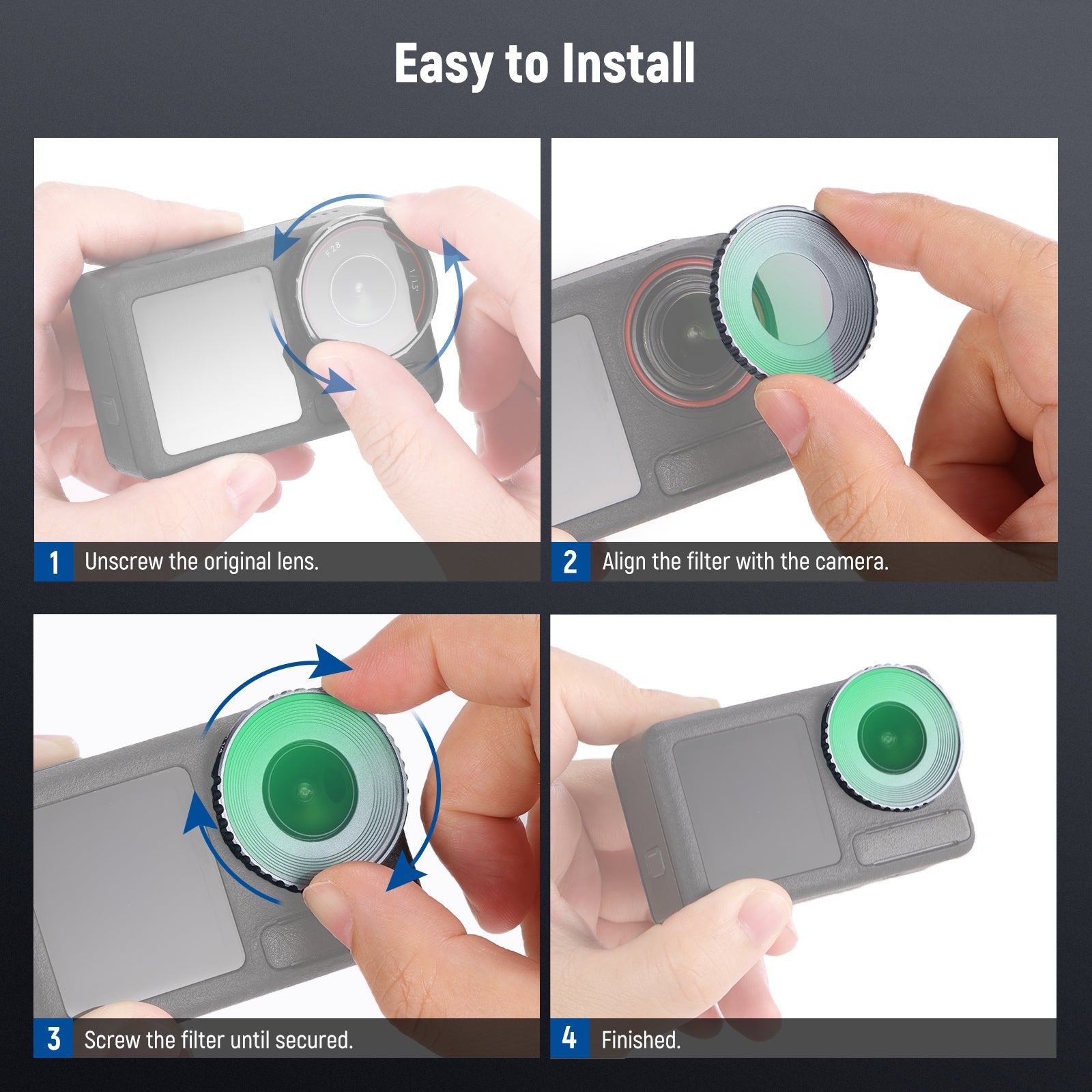 Easy to Install

F2.8

1/1.3"

1 Unscrew the original lens.

2 Align the filter with the camera.

3 Screw the filter until secured.

4 Finished.