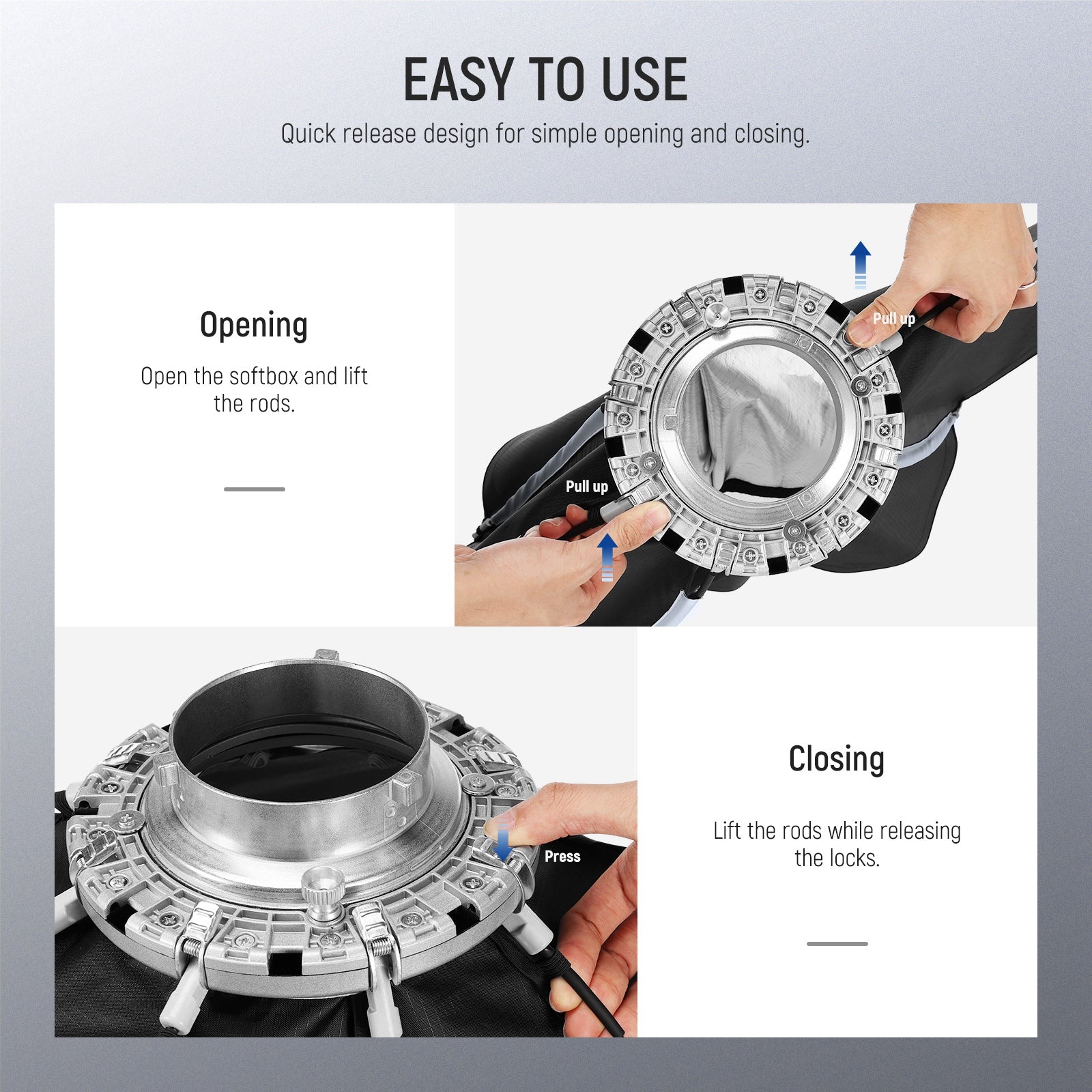 EASY TO USE

Quick release design for simple opening and closing.

Opening

Open the softbox and lift the rods.

Pull up

Pull up

Press

Closing

Lift the rods while releasing the locks.