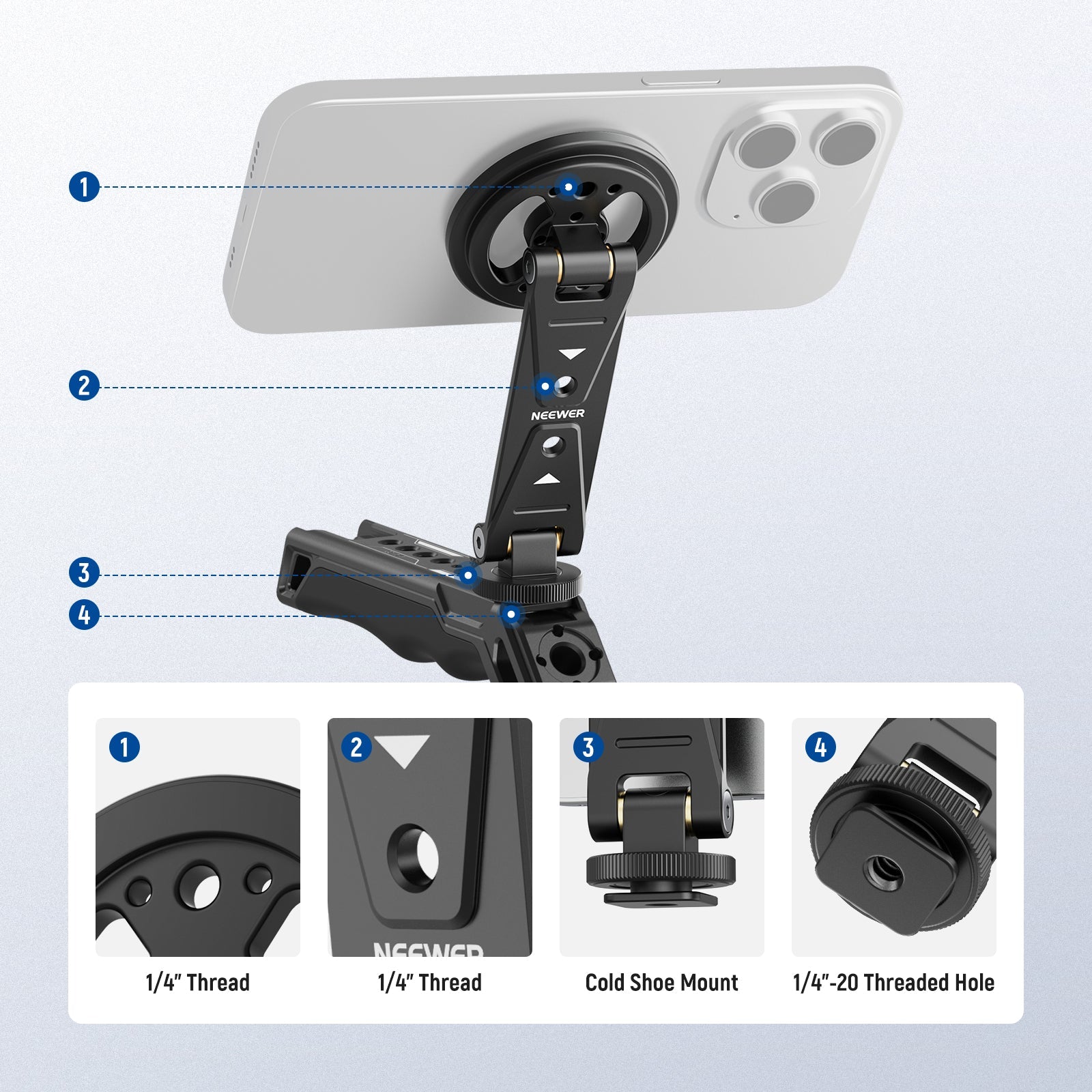 1
2
NEEWER
3
4

1
1/4" Thread

2
NEEWER
1/4" Thread

3
Cold Shoe Mount

4
1/4"-20 Threaded Hole