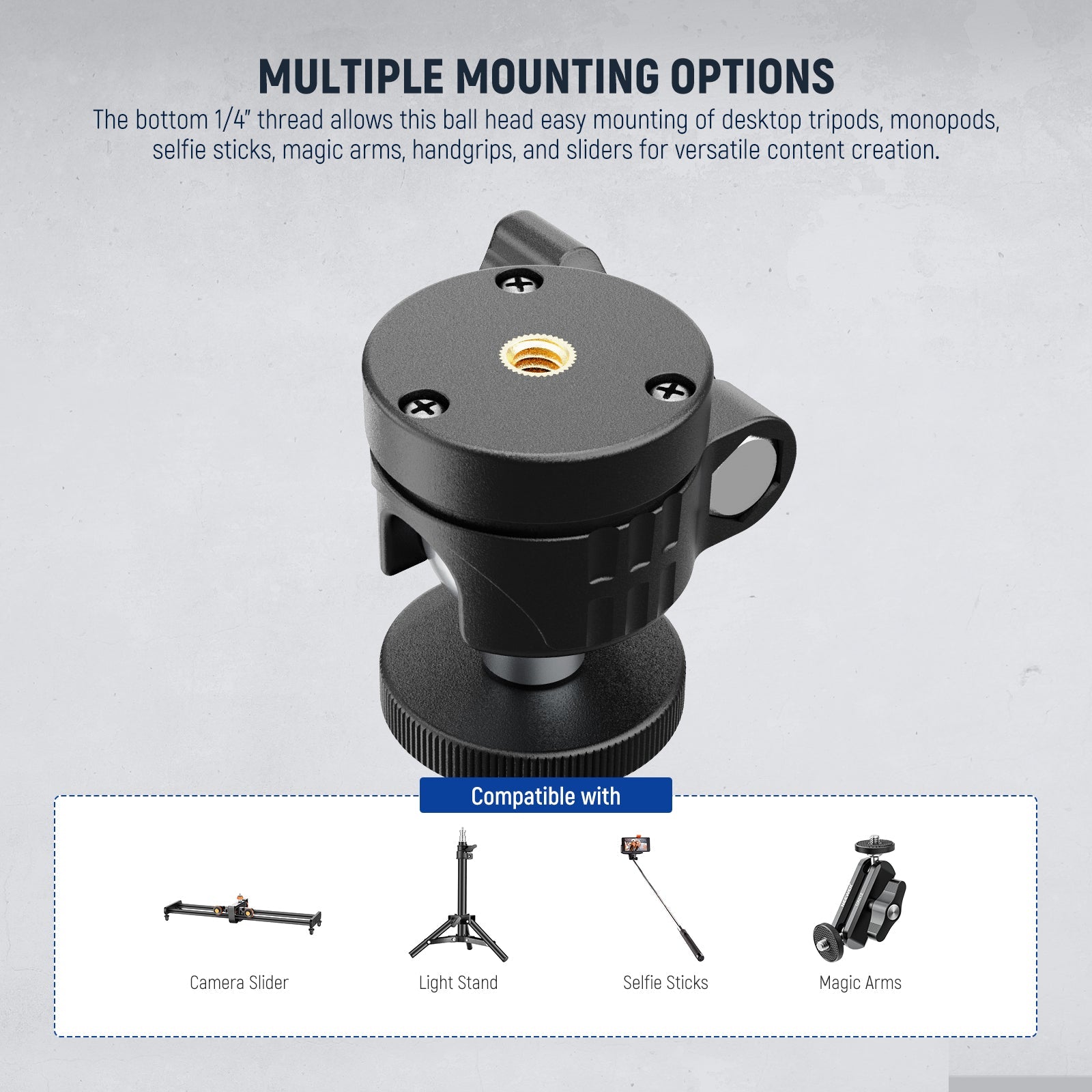 MULTIPLE MOUNTING OPTIONS

The bottom 1/4" thread allows this ball head easy mounting of desktop tripods, monopods, selfie sticks, magic arms, handgrips, and sliders for versatile content creation.

Compatible with

Camera Slider

Light Stand

Selfie Sticks

Magic Arms