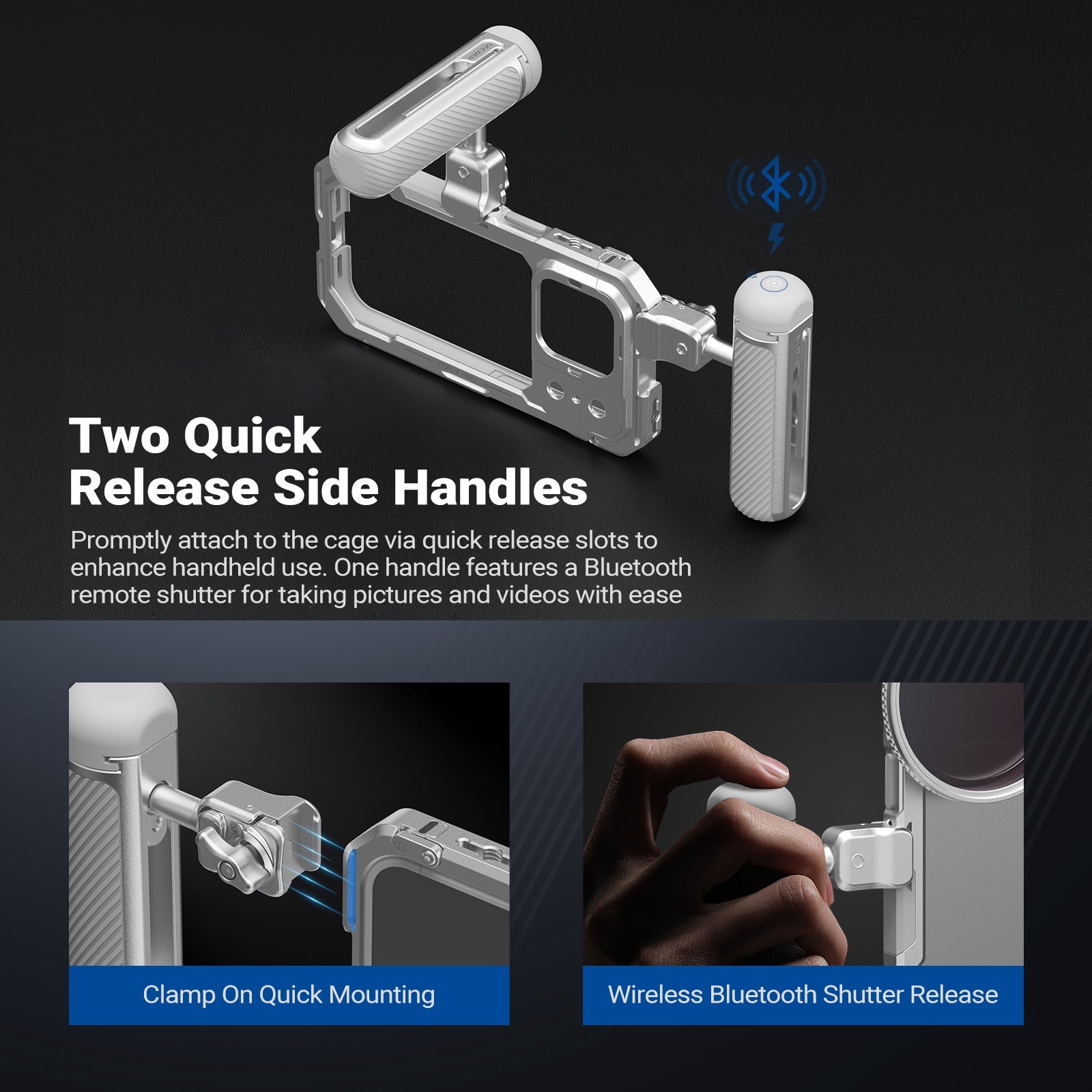 Two Quick Release Side Handles

Promptly attach to the cage via quick release slots to enhance handheld use. One handle features a Bluetooth remote shutter for taking pictures and videos with ease

Clamp On Quick Mounting

Wireless Bluetooth Shutter Release