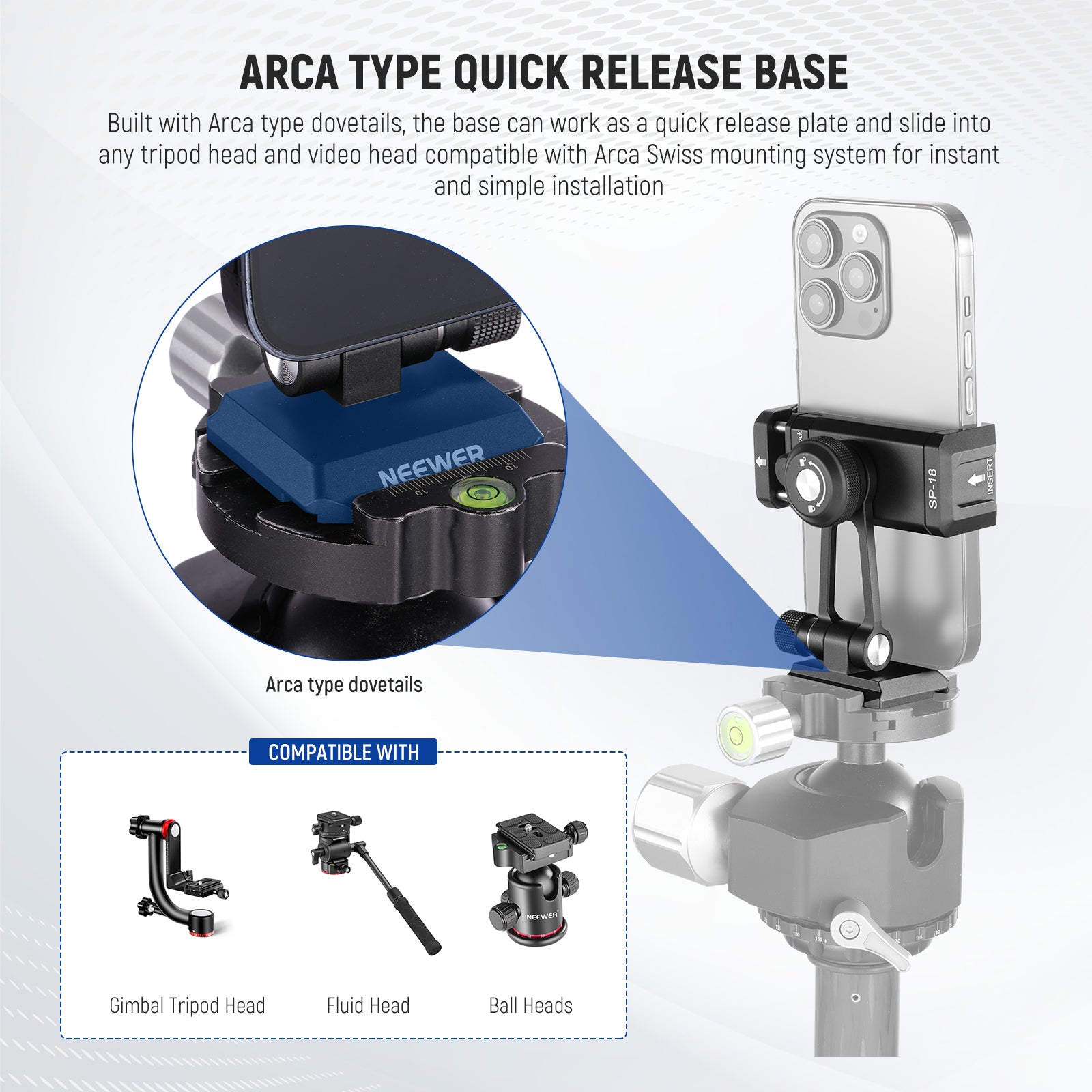 ARCA TYPE QUICK RELEASE BASE

Built with Arca type dovetails, the base can work as a quick release plate and slide into any tripod head and video head compatible with Arca Swiss mounting system for instant and simple installation

NEEWER
10
10

SP-18
INSERT

Arca type dovetails

COMPATIBLE WITH

NEEWER

Gimbal Tripod Head
Fluid Head
Ball Heads