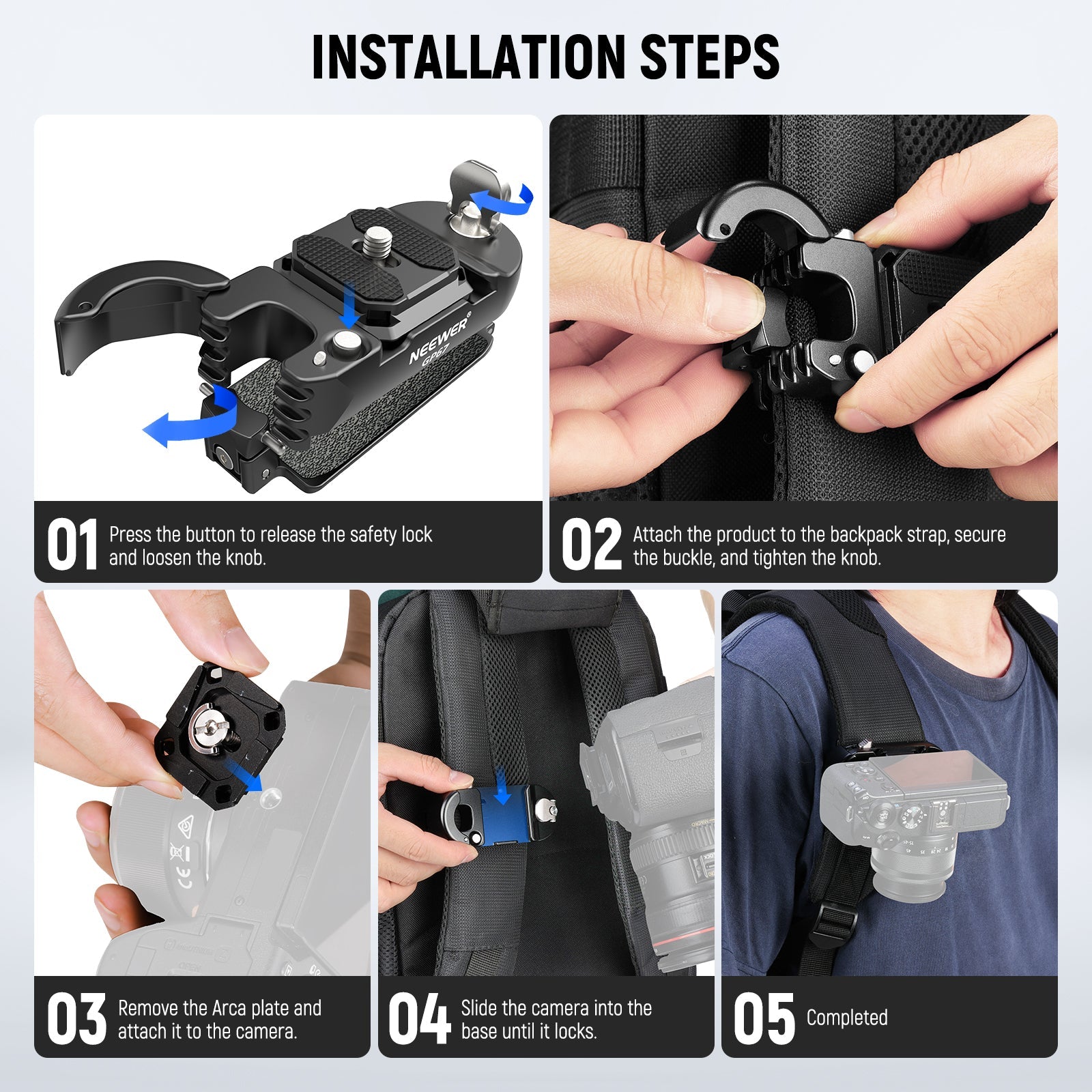 INSTALLATION STEPS

NEEWER
GP67

01 Press the button to release the safety lock and loosen the knob.

02 Attach the product to the backpack strap, secure the buckle, and tighten the knob.

03 Remove the Arca plate and attach it to the camera.

04 Slide the camera into the base until it locks.

05 Completed