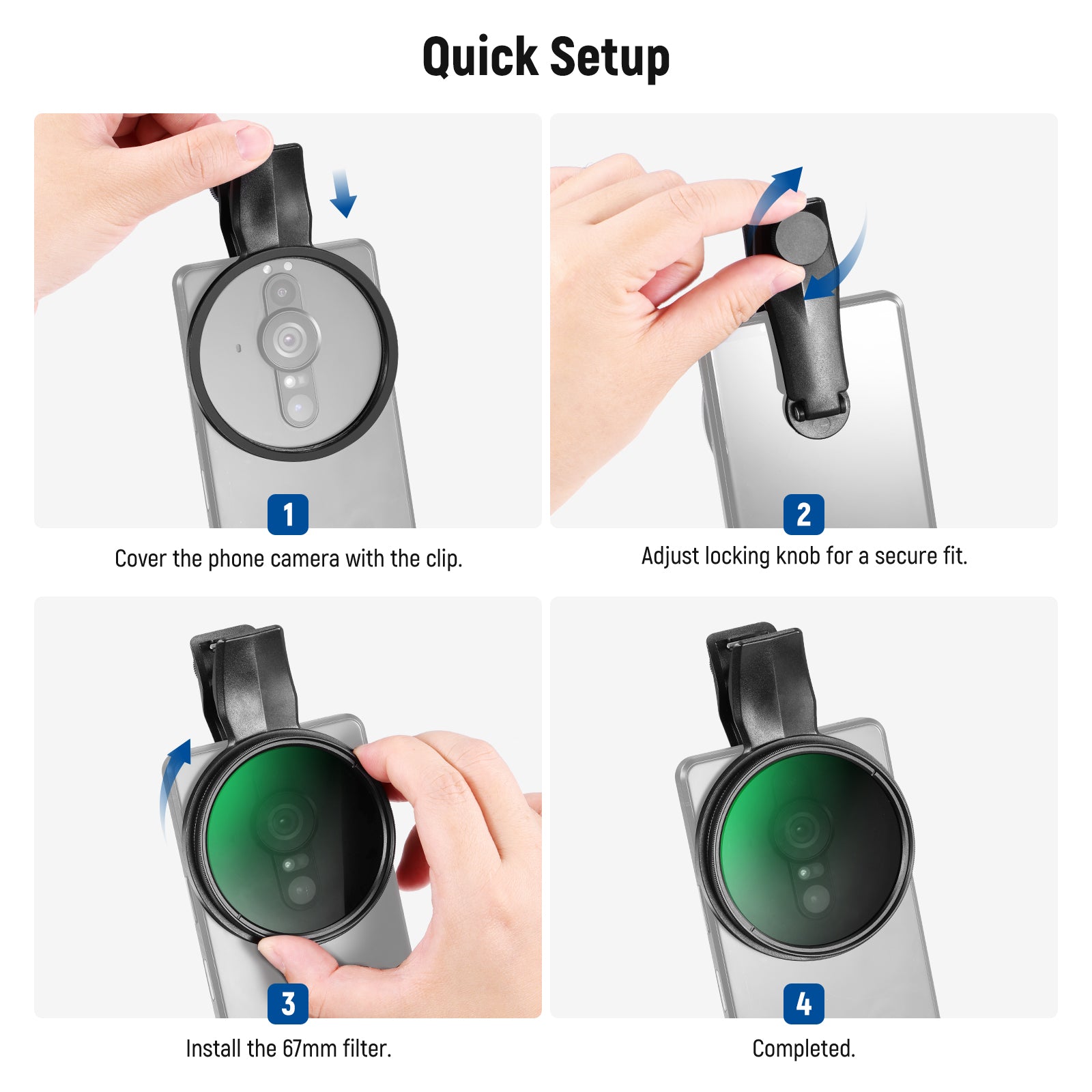 Quick Setup

1
Cover the phone camera with the clip.

2
Adjust locking knob for a secure fit.

3
Install the 67mm filter.

4
Completed.