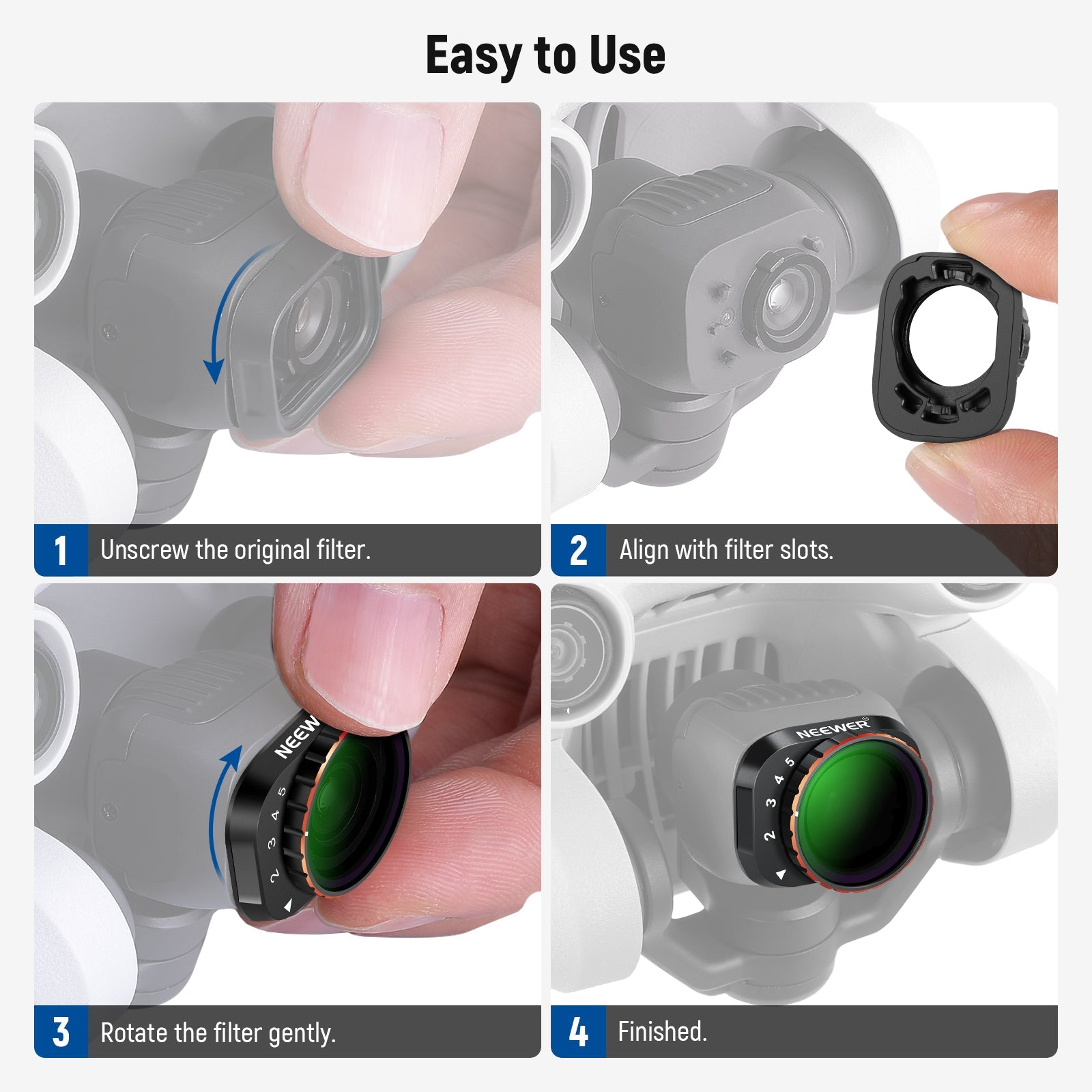 Easy to Use

1 Unscrew the original filter.

2 Align with filter slots.

NEEW
5
4
3
2

3 Rotate the filter gently.

NEEWER®
5
4
3
2

4 Finished.